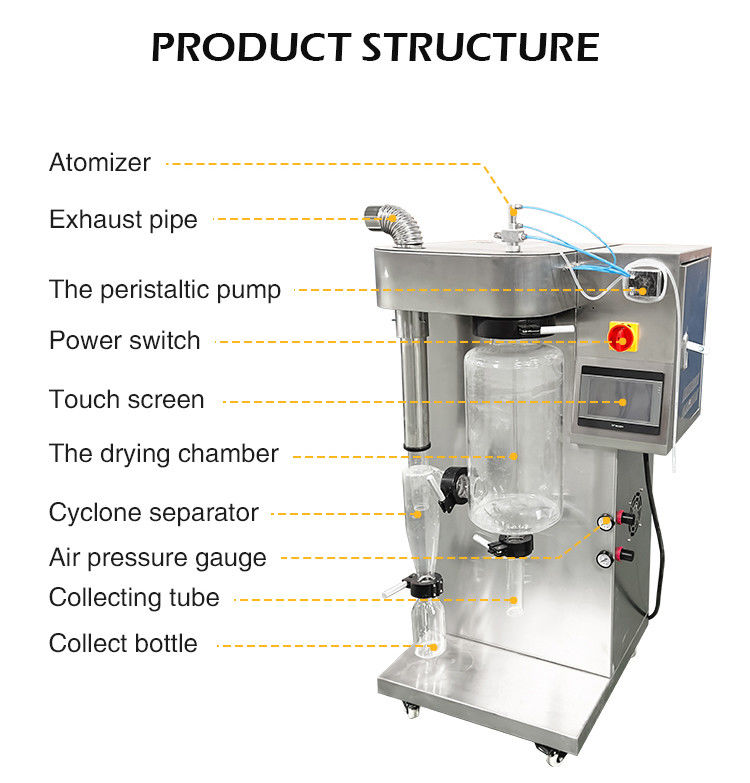 PRODUCT STRUCTURE

Atomizer

Exhaust pipe

The peristaltic pump

Power switch

Touch screen

The drying chamber

Cyclone separator

Air pressure gauge

Collecting tube

Collect bottle